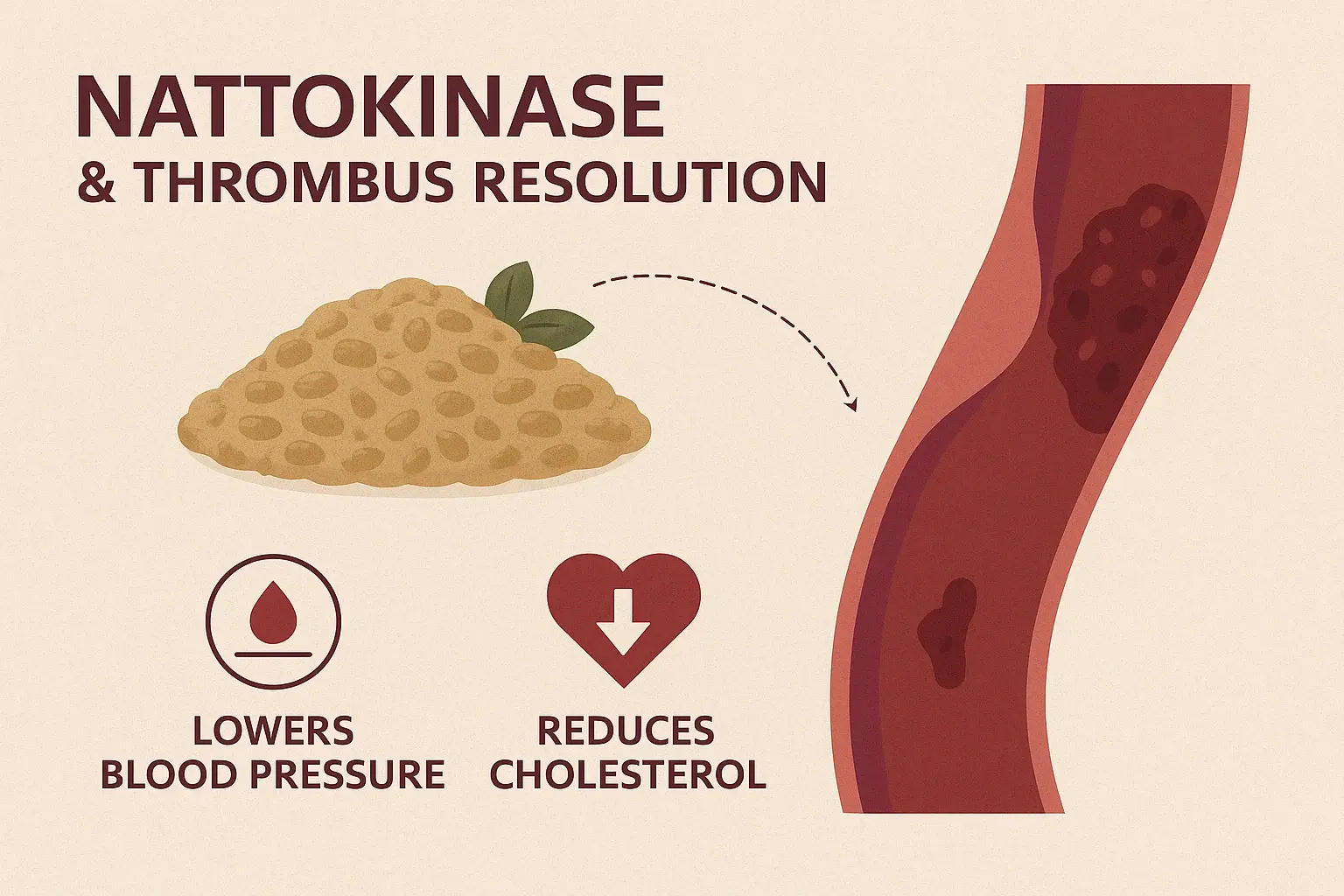 NATTOKINASE
& THROMBUS RESOLUTION

LOWERS
BLOOD PRESSURE

REDUCES
CHOLESTEROL